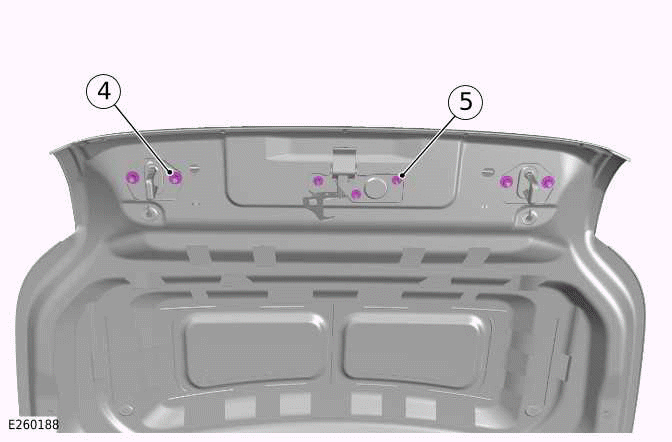 4

5

E260188